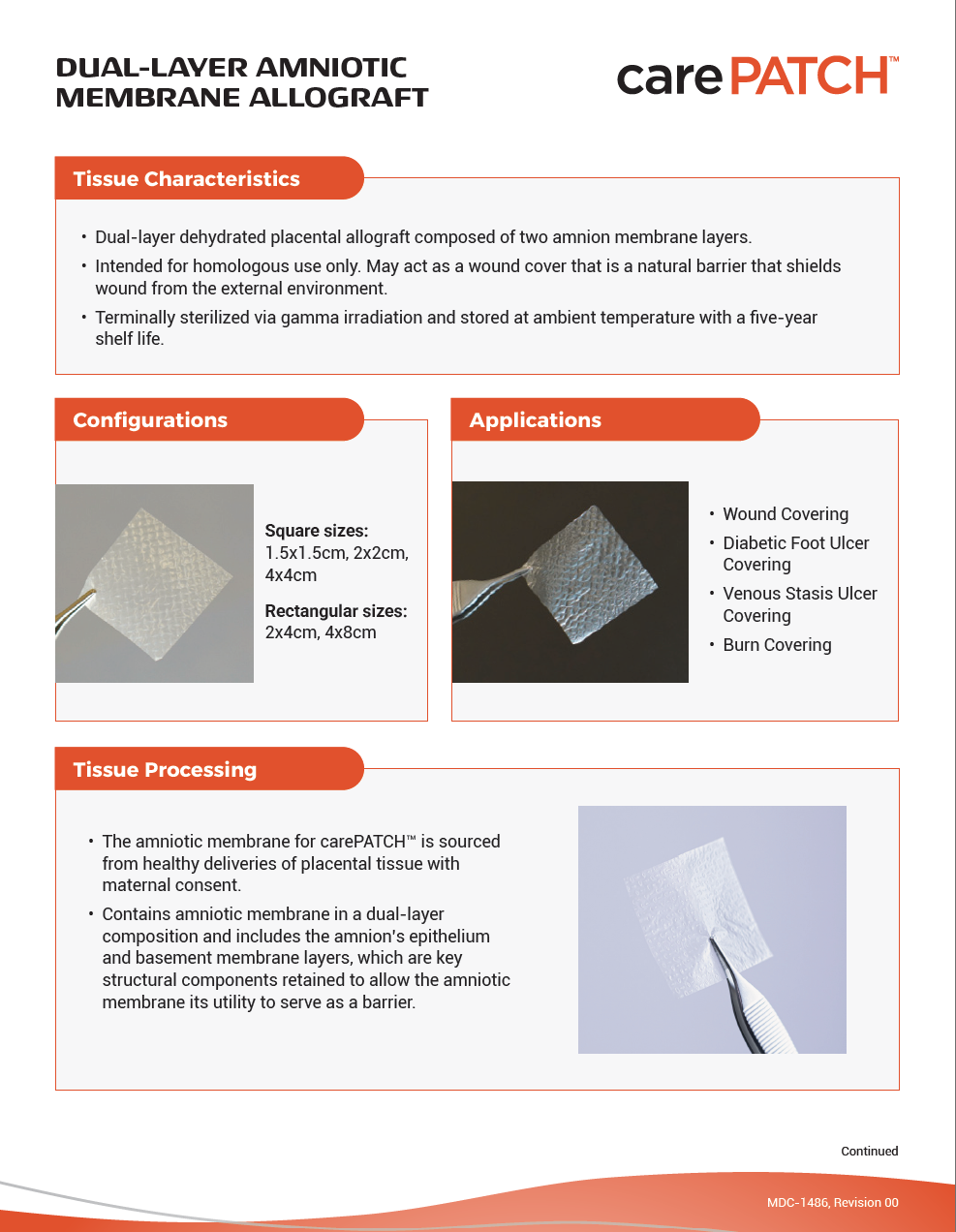 DUAL-LAYER AMNIOTIC MEMBRANE ALLOGRAFT

carePATCH™

Tissue Characteristics

• Dual-layer dehydrated placental allograft composed of two amnion membrane layers.
• Intended for homologous use only. May act as a wound cover that is a natural barrier that shields wound from the external environment.
• Terminally sterilized via gamma irradiation and stored at ambient temperature with a five-year shelf life.

Configurations

Square sizes: 1.5x1.5cm, 2x2cm, 4x4cm

Rectangular sizes: 2x4cm, 4x8cm

Applications

• Wound Covering
• Diabetic Foot Ulcer Covering
• Venous Stasis Ulcer Covering
• Burn Covering

Tissue Processing

• The amniotic membrane for carePATCH™ is sourced from healthy deliveries of placental tissue with maternal consent.
• Contains amniotic membrane in a dual-layer composition and includes the amnion's epithelium and basement membrane layers, which are key structural components retained to allow the amniotic membrane its utility to serve as a barrier.

Continued

MDC-1486, Revision 00